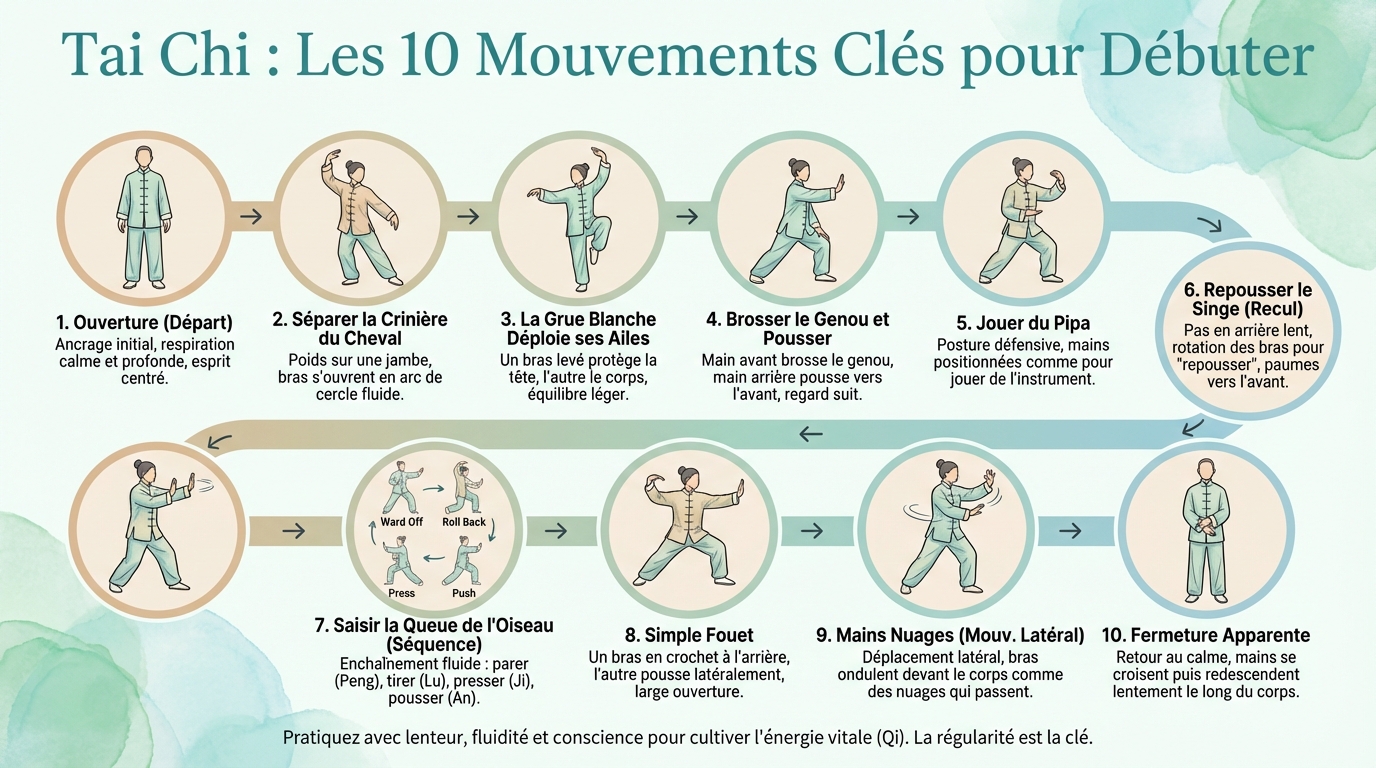 Tai Chi : Les 10 Mouvements Clés pour Débuter

1. Ouverture (Départ)
Ancrage initial, respiration calme et profonde, esprit centré.

2. Séparer la Crinière du Cheval
Poids sur une jambe, bras s'ouvrent en arc de cercle fluide.

3. La Grue Blanche Déploie ses Ailes
Un bras levé protège la tête, l'autre le corps, équilibre léger.

4. Brosser le Genou et Pousser
Main avant brosse le genou, main arrière pousse vers l'avant, regard suit.

5. Jouer du Pipa
Posture défensive, mains positionnées comme pour jouer de l'instrument.

6. Repousser le Singe (Recul)
Pas en arrière lent, rotation des bras pour "repousser", paumes vers l'avant.

Ward Off
Roll Back
Press
Push

7. Saisir la Queue de l'Oiseau (Séquence)
Enchaînement fluide : parer (Peng), tirer (Lu), presser (Ji), pousser (An).

8. Simple Fouet
Un bras en crochet à l'arrière, l'autre pousse latéralement, large ouverture.

9. Mains Nuages (Mouv. Latéral)
Déplacement latéral, bras ondulent devant le corps comme des nuages qui passent.

10. Fermeture Apparente
Retour au calme, mains se croisent puis redescendent lentement le long du corps.

Pratiquez avec lenteur, fluidité et conscience pour cultiver l'énergie vitale (Qi). La régularité est la clé.