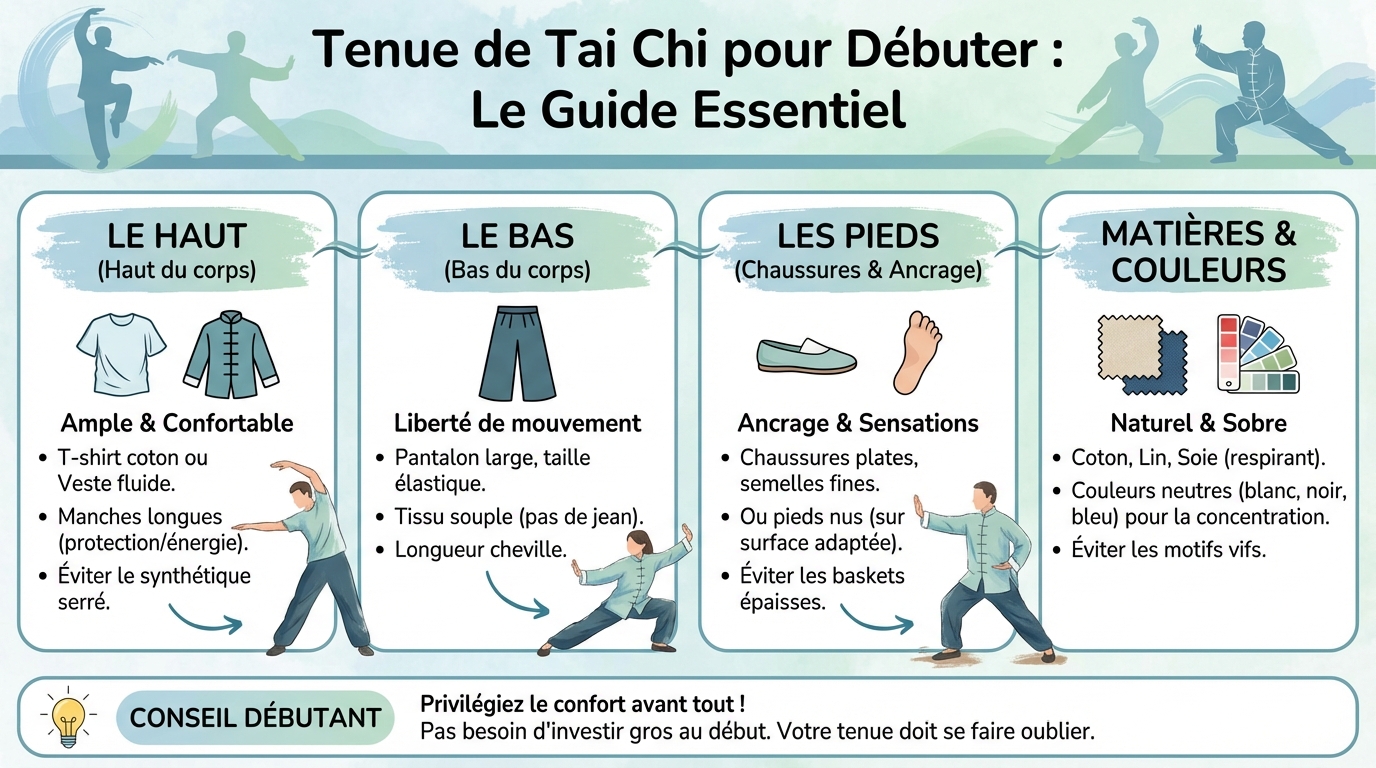 Tenue de Tai Chi pour Débuter :
Le Guide Essentiel

LE HAUT
(Haut du corps)

Ample & Confortable
• T-shirt coton ou Veste fluide.
• Manches longues (protection/énergie).
• Éviter le synthétique serré.

LE BAS
(Bas du corps)

Liberté de mouvement
• Pantalon large, taille élastique.
• Tissu souple (pas de jean).
• Longueur cheville.

LES PIEDS
(Chaussures & Ancrage)

Ancrage & Sensations
• Chaussures plates, semelles fines.
• Ou pieds nus (sur surface adaptée).
• Éviter les baskets épaisses.

MATIÈRES & COULEURS

Naturel & Sobre
• Coton, Lin, Soie (respirant).
• Couleurs neutres (blanc, noir, bleu) pour la concentration.
• Éviter les motifs vifs.

CONSEIL DÉBUTANT
Privilégiez le confort avant tout !
Pas besoin d'investir gros au début. Votre tenue doit se faire oublier.